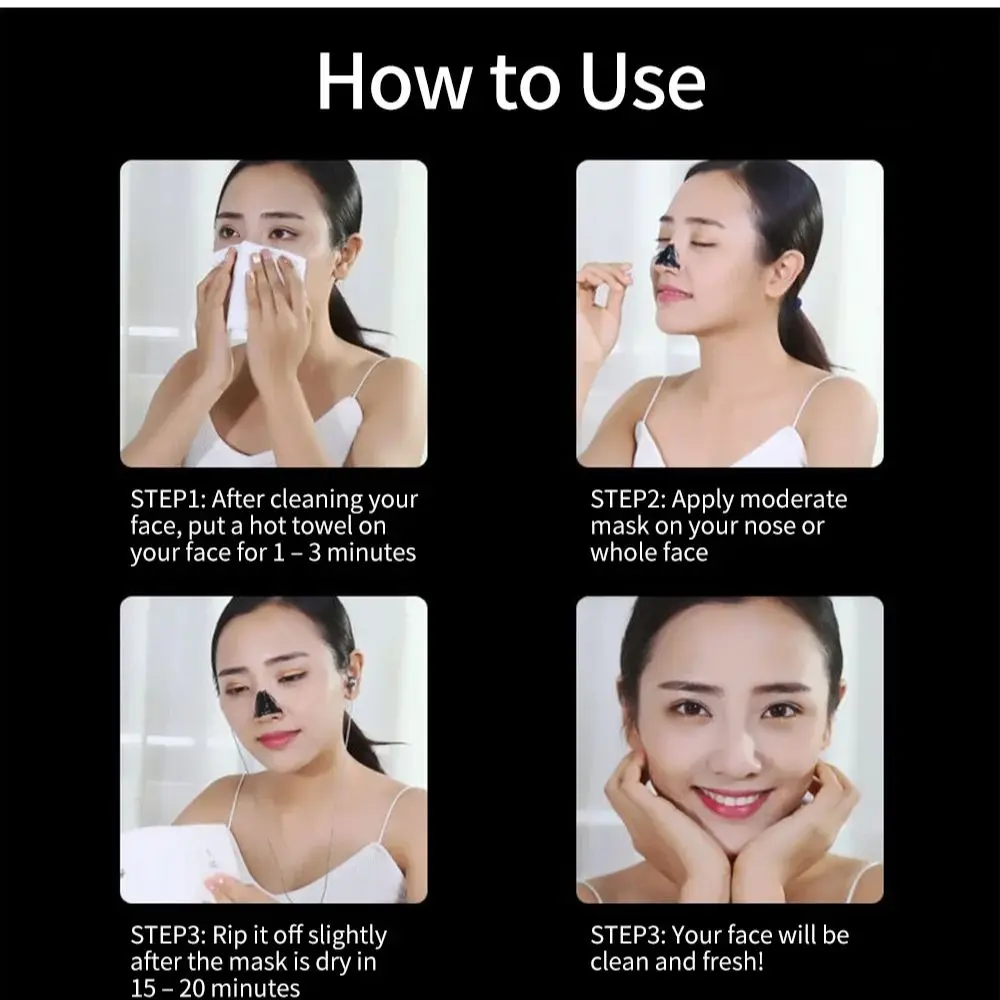 How to Use

STEP1: After cleaning your face, put a hot towel on your face for 1 – 3 minutes

STEP2: Apply moderate mask on your nose or whole face

STEP3: Rip it off slightly after the mask is dry in 15 – 20 minutes

STEP3: Your face will be clean and fresh!